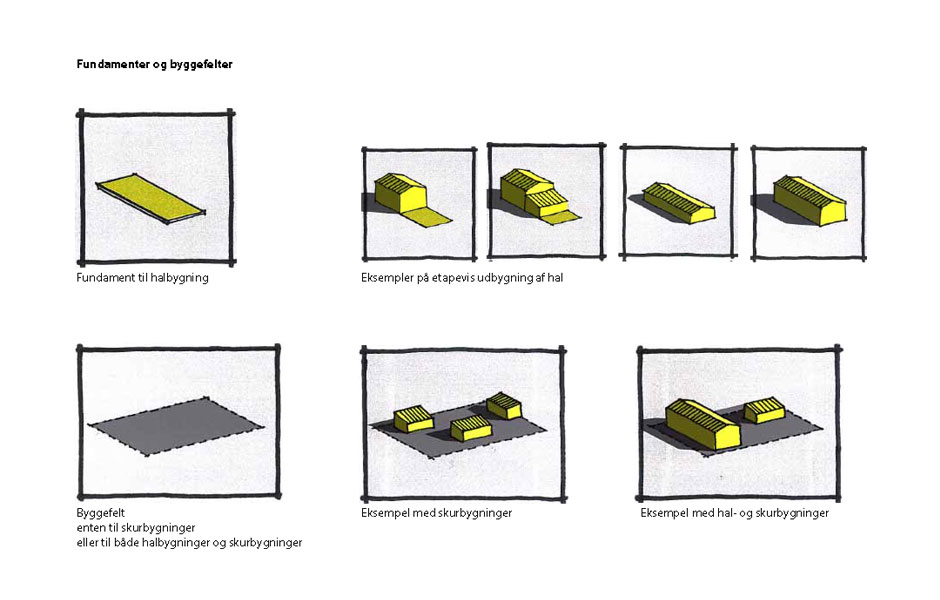 Fundamenter og byggefelter

Fundament til halbygning

Eksempler på etapevis udbygning af hal

Byggefelt
enten til skurbygninger
eller til både halbygninger og skurbygninger

Eksempel med skurbygninger

Eksempel med hal- og skurbygninger